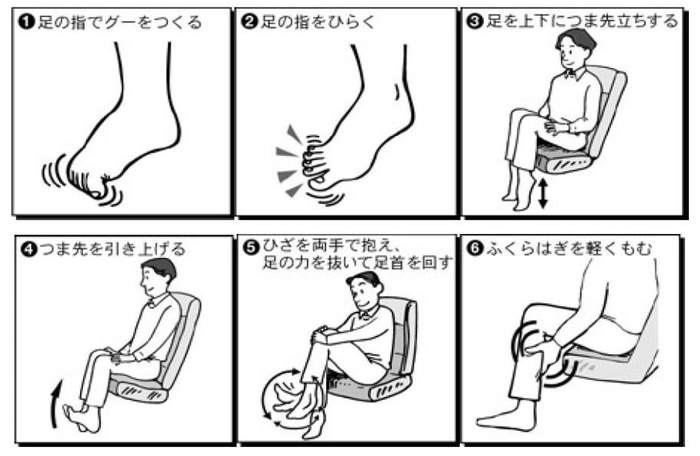 ❶足の指でグーをつくる

❷足の指をひらく

❸足を上下につま先立ちする

❹つま先を引き上げる

❺ひざを両手で抱え、足の力を抜いて足首を回す

❻ふくらはぎを軽くもむ